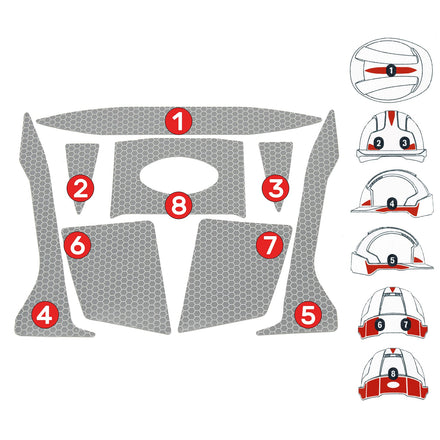 1
2
8
3
6
7
4
5
1
2 3
4
5
6 7
8