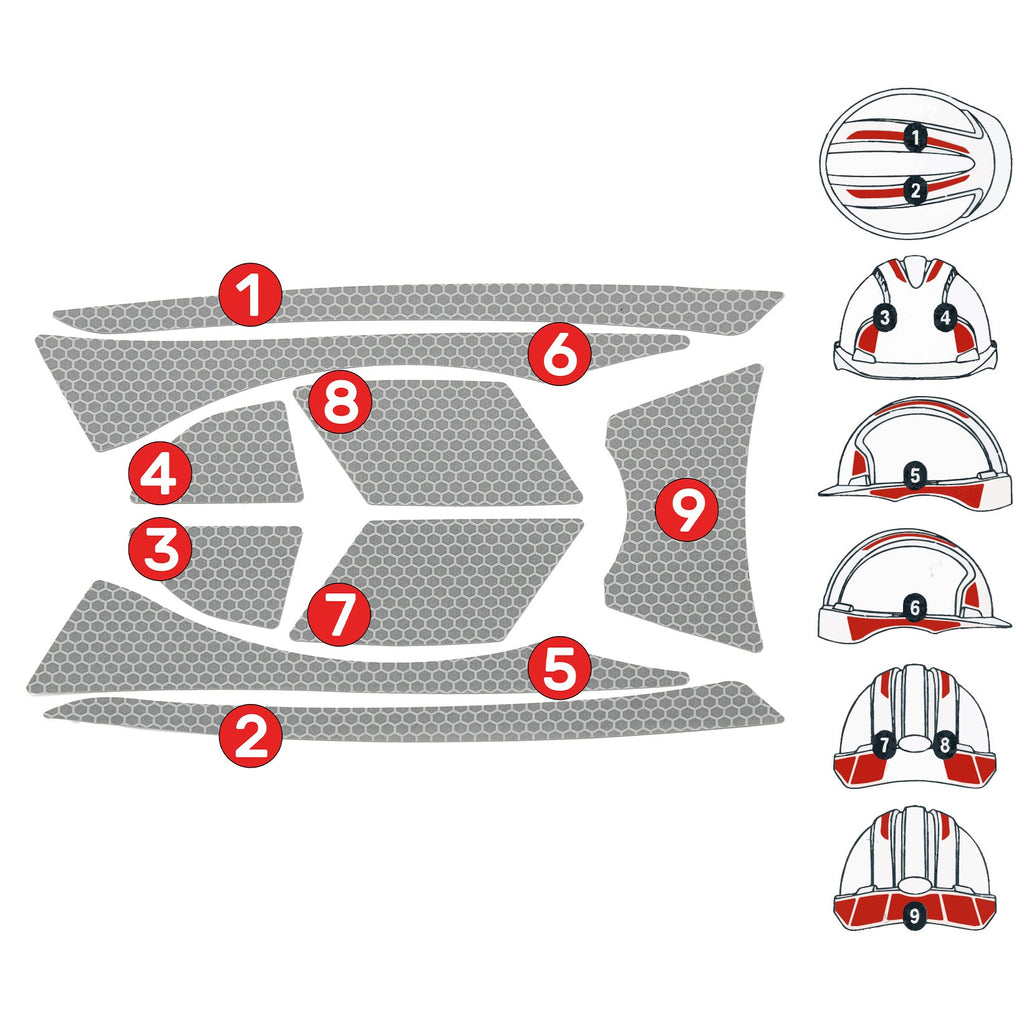 1
6
8
4
9
3
7
5
2

1
2
3
4
5
6
7
8
9