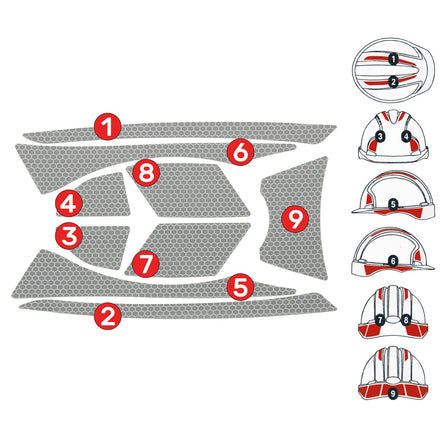 1
6
8
4
9
3
7
5
2
1
2
3
4
5
6
7
8
9