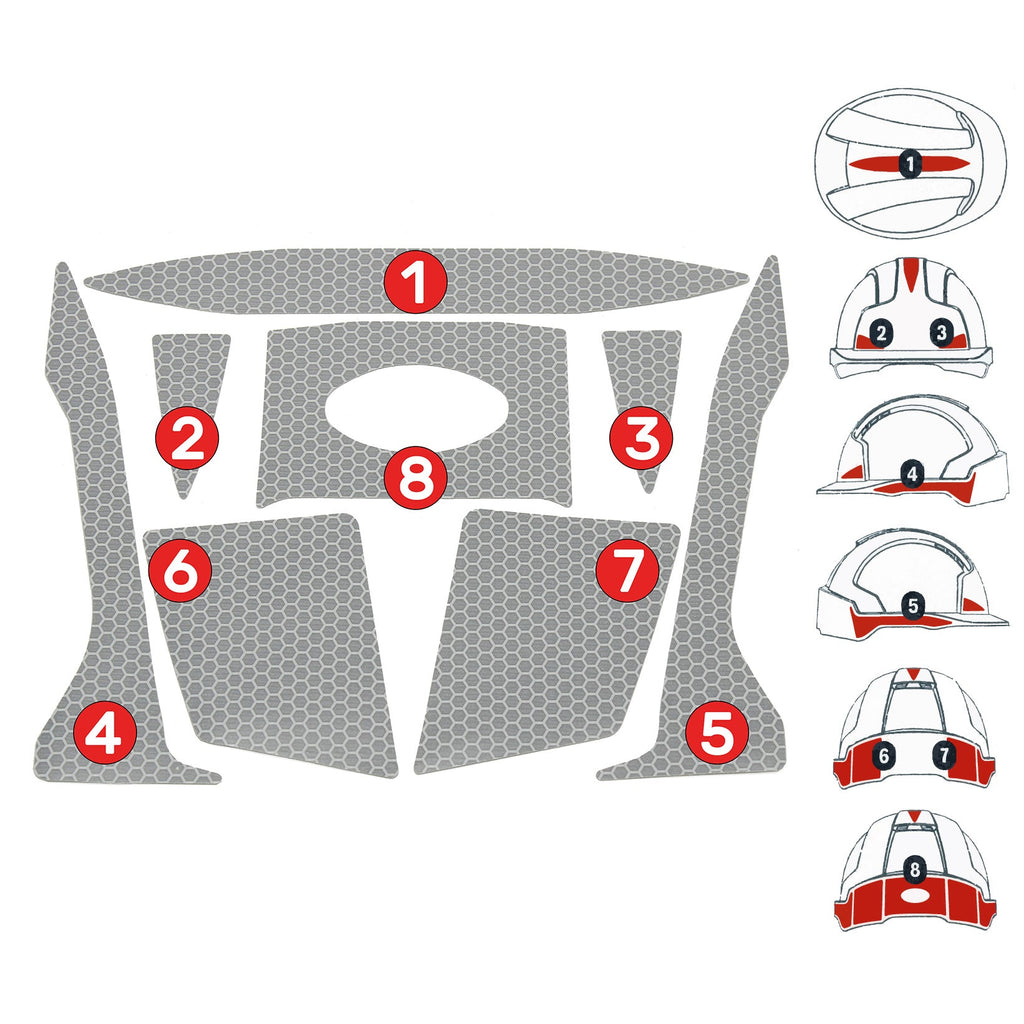 1
2
8
3
6
7
4
5
1
2 3
4
5
6 7
8