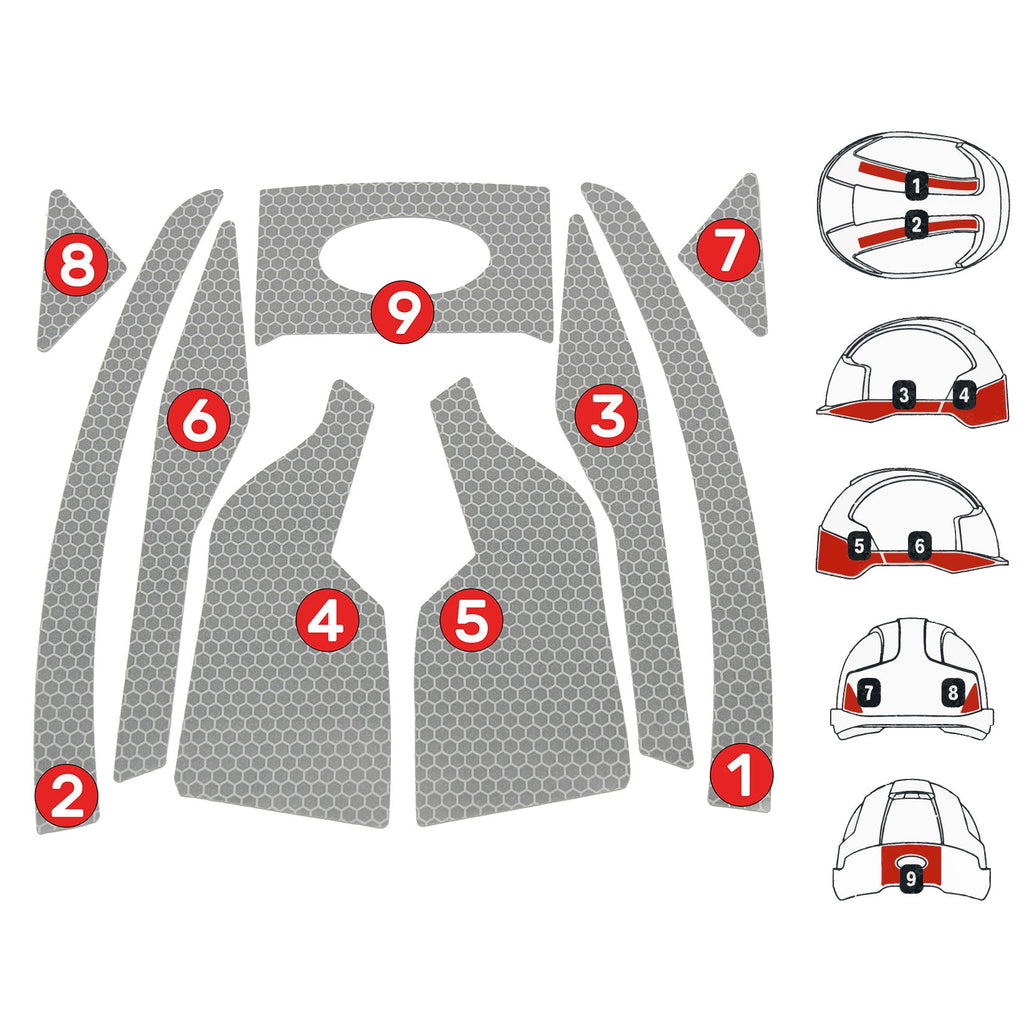 8
9
7
6
3
4
5
2
1
1
2
3
4
5
6
7
8
9