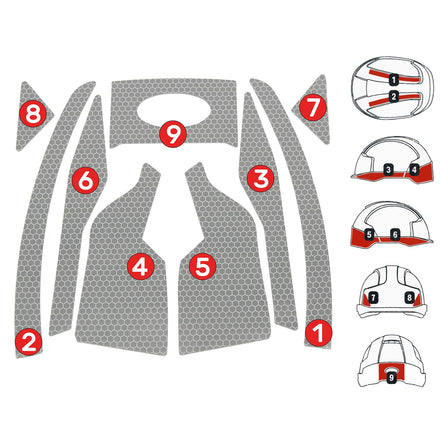 8
9
7
6
3
4
5
2
1
1
2
3
4
5
6
7
8
9